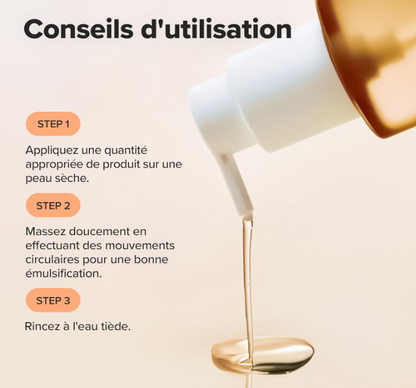 Conseils d'utilisation

STEP 1

Appliquez une quantité appropriée de produit sur une peau sèche.

STEP 2

Massez doucement en effectuant des mouvements circulaires pour une bonne émulsification.

STEP 3

Rincez à l'eau tiède.