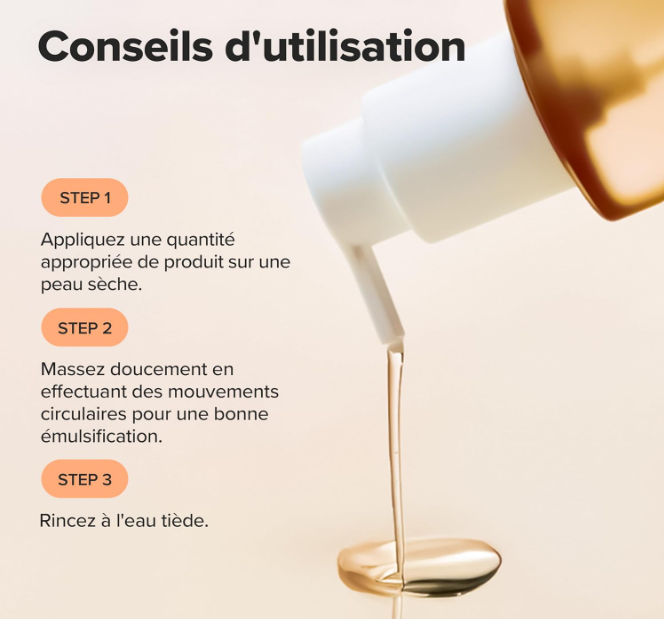 Conseils d'utilisation

STEP 1

Appliquez une quantité appropriée de produit sur une peau sèche.

STEP 2

Massez doucement en effectuant des mouvements circulaires pour une bonne émulsification.

STEP 3

Rincez à l'eau tiède.